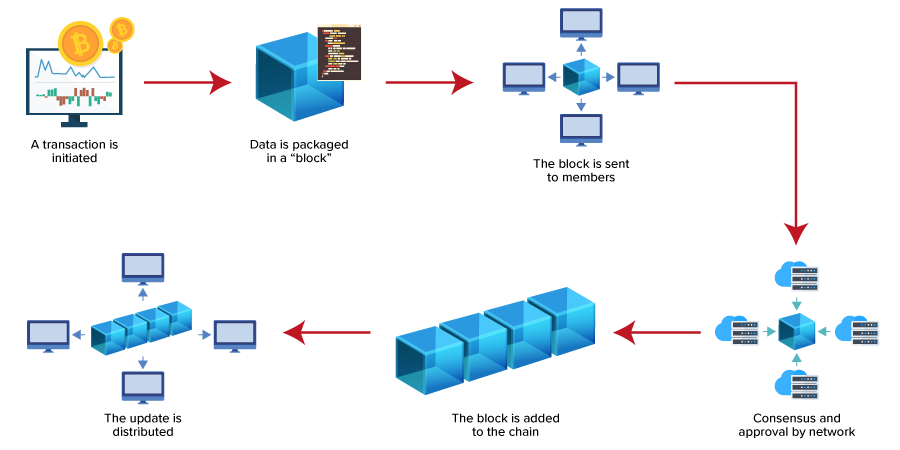 A transaction is initiated

Data is packaged in a “block”

The block is sent to members

Consensus and approval by network

The block is added to the chain

The update is distributed