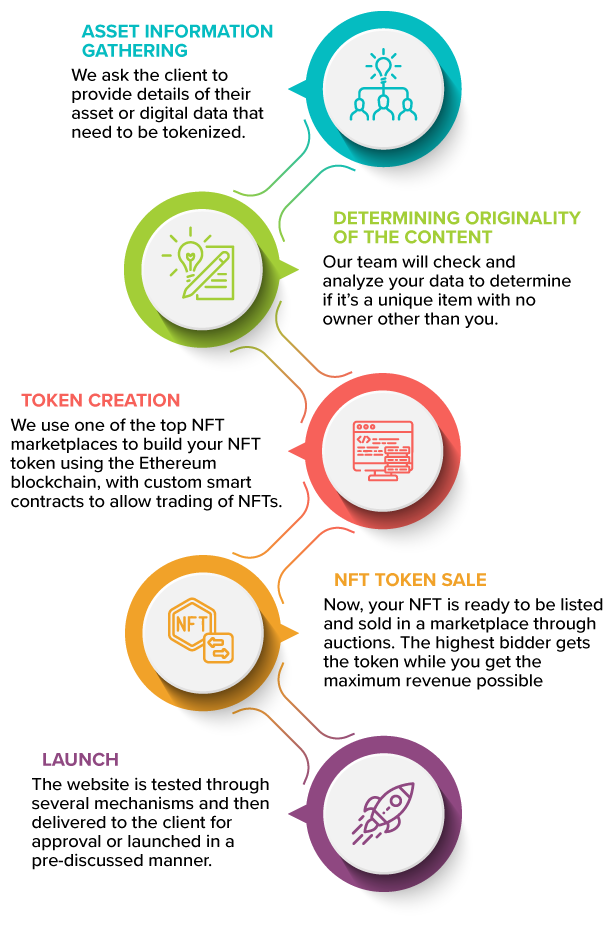 ASSET INFORMATION GATHERING

We ask the client to provide details of their asset or digital data that need to be tokenized.

DETERMINING ORIGINALITY OF THE CONTENT

Our team will check and analyze your data to determine if it's a unique item with no owner other than you.

TOKEN CREATION

We use one of the top NFT marketplaces to build your NFT token using the Ethereum blockchain, with custom smart contracts to allow trading of NFTs.

NFT

NFT TOKEN SALE

Now, your NFT is ready to be listed and sold in a marketplace through auctions. The highest bidder gets the token while you get the maximum revenue possible

LAUNCH

The website is tested through several mechanisms and then delivered to the client for approval or launched in a pre-discussed manner.